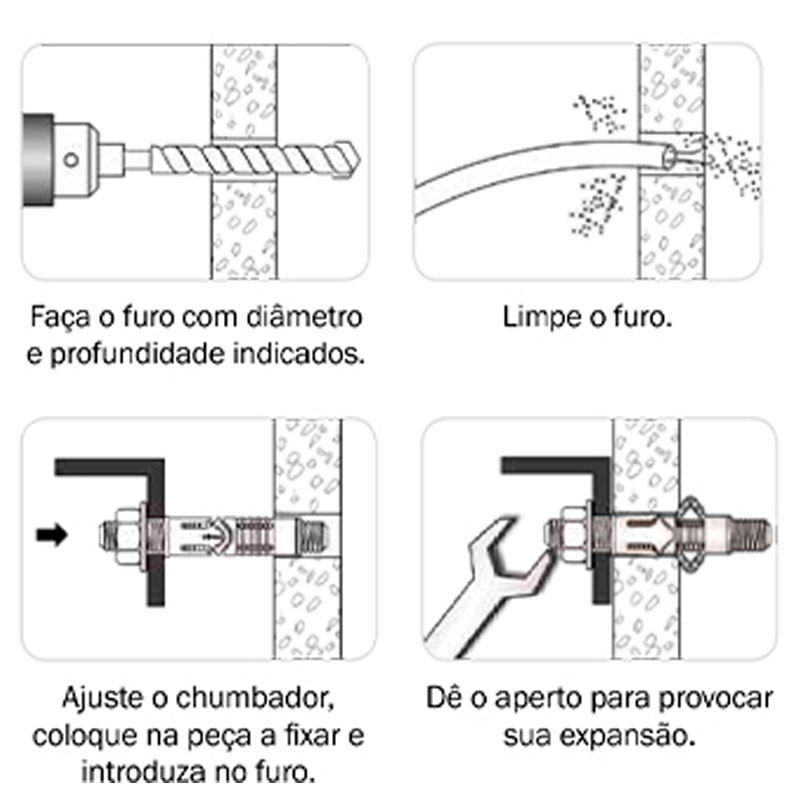 Faça o furo com diâmetro e profundidade indicados.

Limpe o furo.

Ajuste o chumbador, coloque na peça a fixar e introduza no furo.

Dê o aperto para provocar sua expansão.