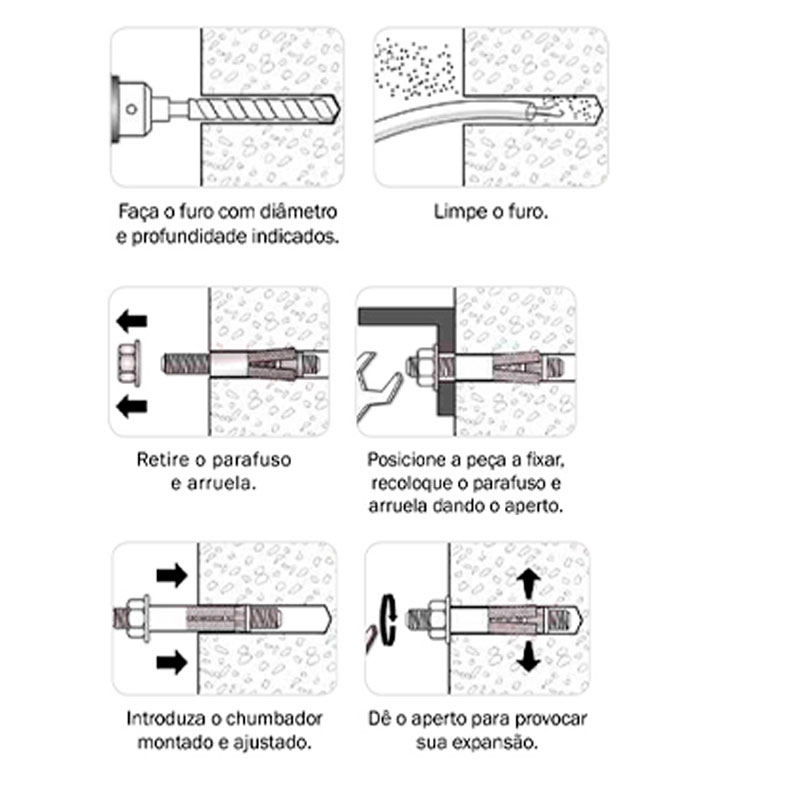 Faça o furo com diâmetro e profundidade indicados.

Limpe o furo.

Retire o parafuso e arruela.

Posicione a peça a fixar, recoloque o parafuso e arruela dando o aperto.

Introduza o chumbador montado e ajustado.

Dê o aperto para provocar sua expansão.