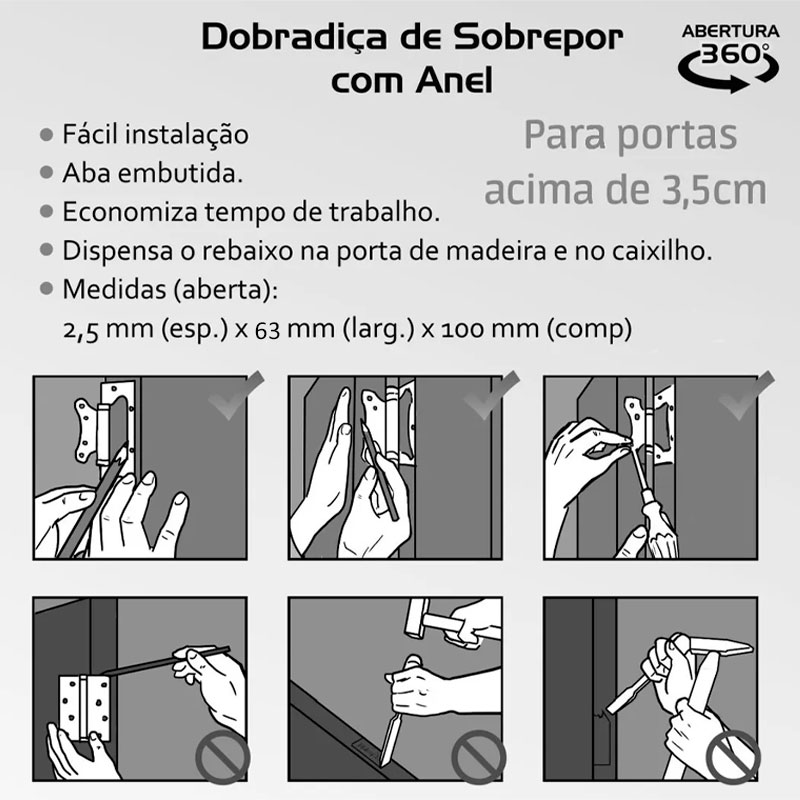 Dobradiça de Sobrepor com Anel

ABERTURA 360°

• Fácil instalação
• Aba embutida.
• Economiza tempo de trabalho.
• Dispensa o rebaixo na porta de madeira e no caixilho.
• Medidas (aberta):
2,5 mm (esp.) x 63 mm (larg.) x 100 mm (comp)

Para portas acima de 3,5cm